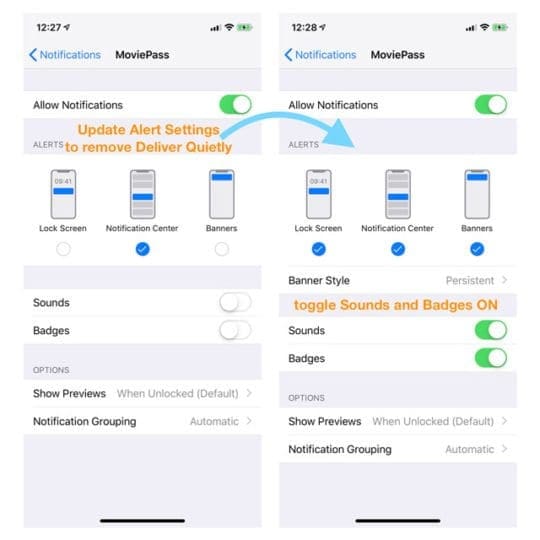 12:27

Notifications MoviePass

Allow Notifications

Update Alert Settings to remove Deliver Quietly

ALERTS

09:41

Lock Screen Notification Center Banners

Sounds

Badges

OPTIONS

Show Previews When Unlocked (Default)

Notification Grouping Automatic

12:28

Notifications MoviePass

Allow Notifications

ALERTS

09:41

Lock Screen Notification Center Banners

Banner Style Persistent

toggle Sounds and Badges ON

Sounds

Badges

OPTIONS

Show Previews When Unlocked (Default)

Notification Grouping Automatic