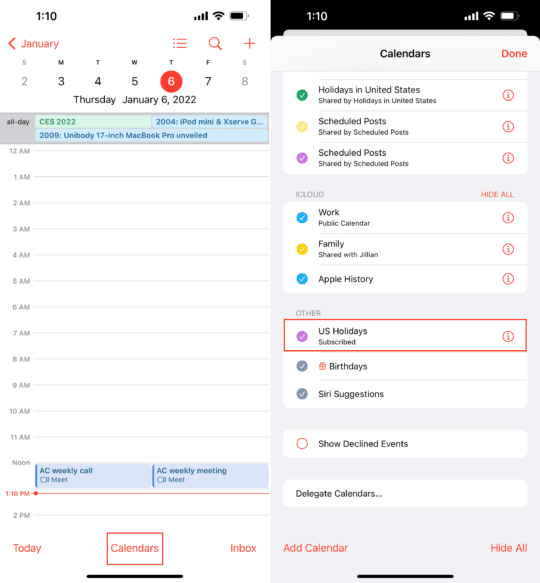 1:10

January

S M T W T F S
2 3 4 5 6 7 8

Thursday January 6, 2022

all-day
CES 2022
2004: iPod mini & Xserve G...
2009: Unibody 17-inch MacBook Pro unveiled

12 AM
1 AM
2 AM
3 AM
4 AM
5 AM
6 AM
7 AM
8 AM
9 AM
10 AM
11 AM
Noon
AC weekly call
Meet
AC weekly meeting
Meet
1:10 PM
2 PM

Today
Calendars
Inbox

1:10

Calendars
Done

Holidays in United States
Shared by Holidays in United States

Scheduled Posts
Shared by Scheduled Posts

Scheduled Posts
Shared by Scheduled Posts

ICLOUD
HIDE ALL

Work
Public Calendar

Family
Shared with Jillian

Apple History

OTHER

US Holidays
Subscribed

Birthdays

Siri Suggestions

Show Declined Events

Delegate Calendars...

Add Calendar
Hide All