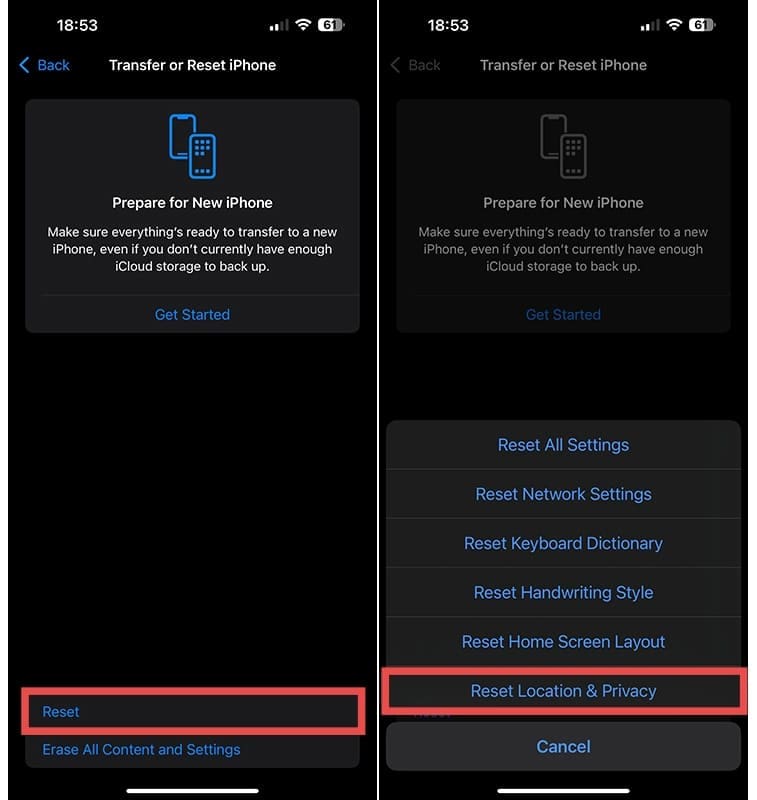 18:53

61

Back

Transfer or Reset iPhone

Prepare for New iPhone

Make sure everything's ready to transfer to a new iPhone, even if you don't currently have enough iCloud storage to back up.

Get Started

Reset

Erase All Content and Settings

18:53

61

Back

Transfer or Reset iPhone

Prepare for New iPhone

Make sure everything's ready to transfer to a new iPhone, even if you don't currently have enough iCloud storage to back up.

Get Started

Reset All Settings

Reset Network Settings

Reset Keyboard Dictionary

Reset Handwriting Style

Reset Home Screen Layout

Reset Location & Privacy

Cancel